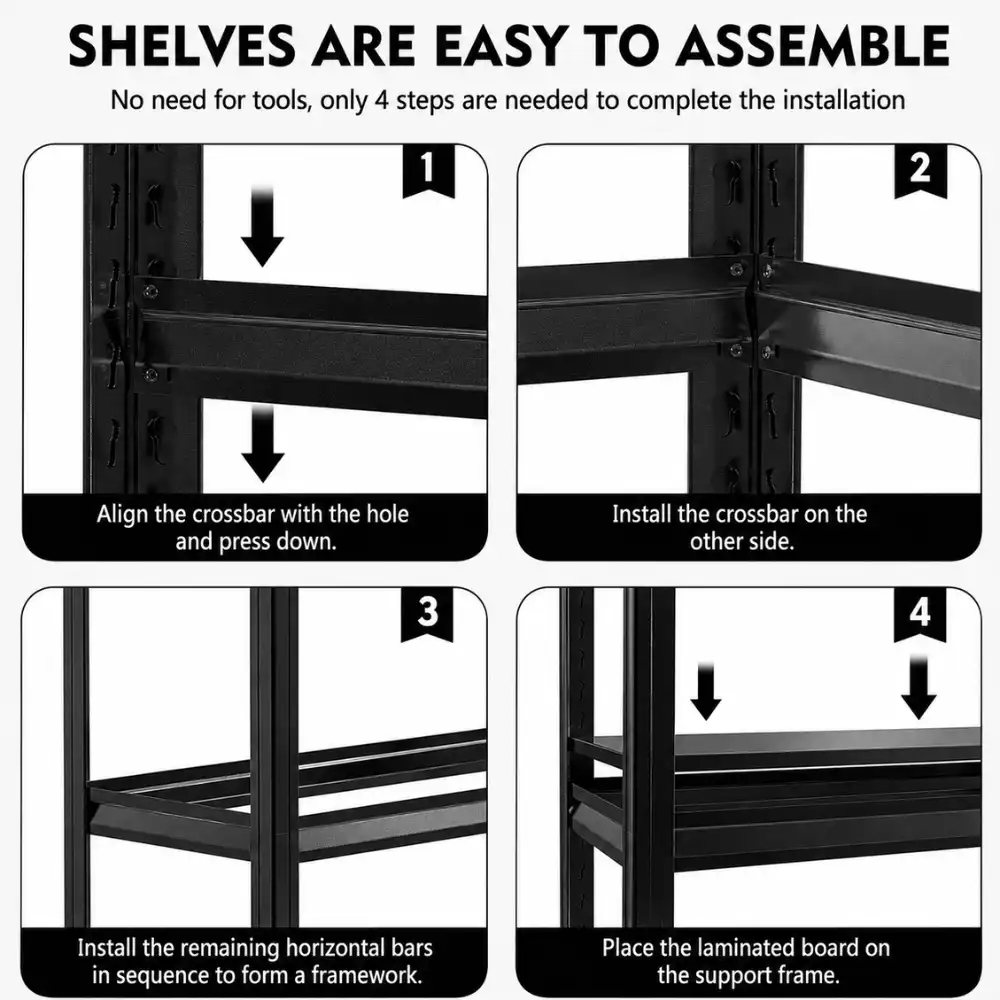 SHELVES ARE EASY TO ASSEMBLE

No need for tools, only 4 steps are needed to complete the installation

1

Align the crossbar with the hole and press down.

2

Install the crossbar on the other side.

3

Install the remaining horizontal bars in sequence to form a framework.

4

Place the laminated board on the support frame.