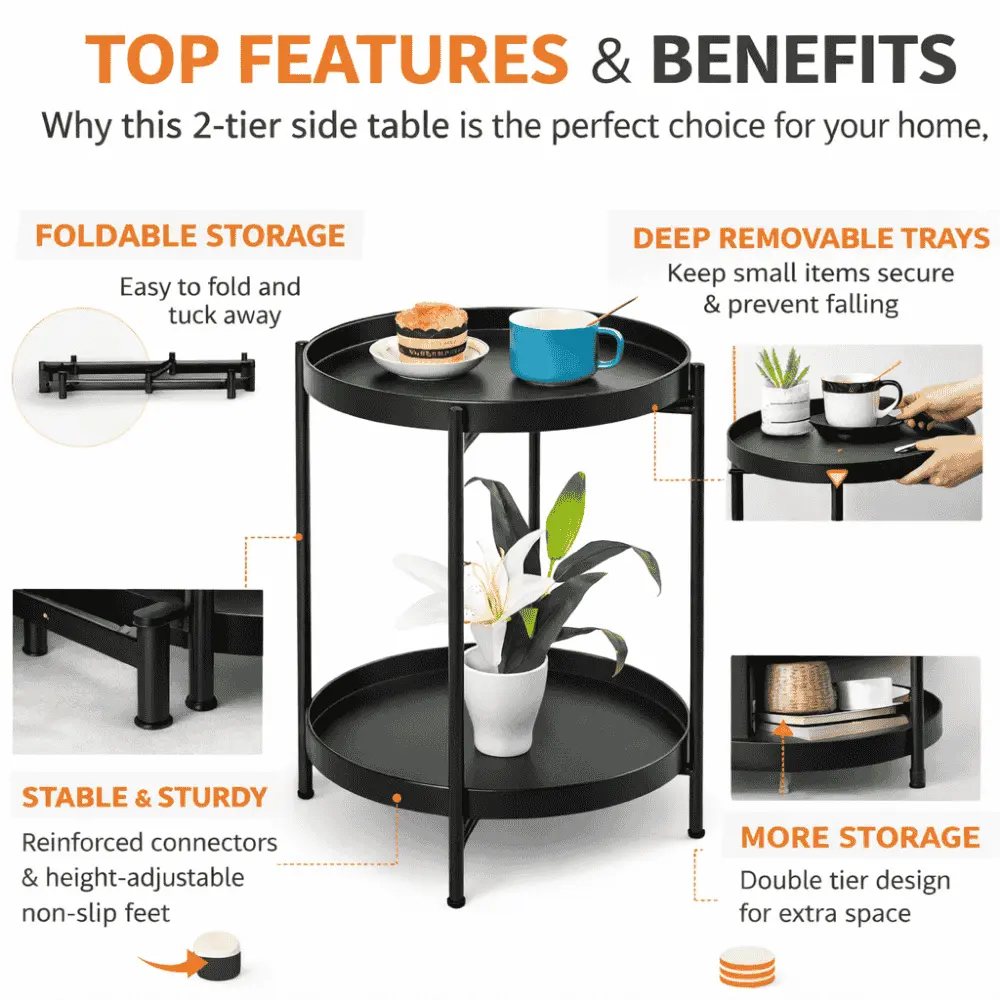 TOP FEATURES & BENEFITS

Why this 2-tier side table is the perfect choice for your home,

FOLDABLE STORAGE

Easy to fold and tuck away

DEEP REMOVABLE TRAYS

Keep small items secure & prevent falling

STABLE & STURDY

Reinforced connectors & height-adjustable non-slip feet

MORE STORAGE

Double tier design for extra space