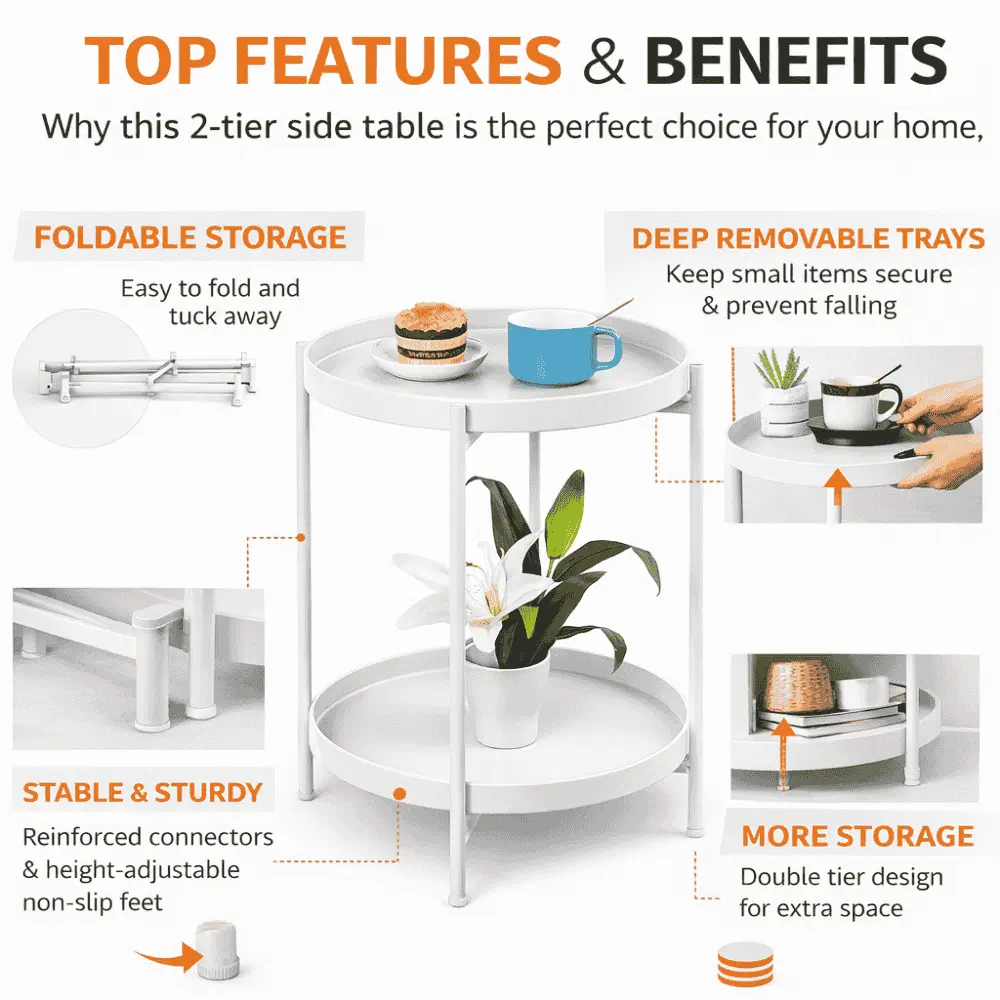 TOP FEATURES & BENEFITS

Why this 2-tier side table is the perfect choice for your home,

FOLDABLE STORAGE

Easy to fold and tuck away

DEEP REMOVABLE TRAYS

Keep small items secure & prevent falling

STABLE & STURDY

Reinforced connectors & height-adjustable non-slip feet

MORE STORAGE

Double tier design for extra space