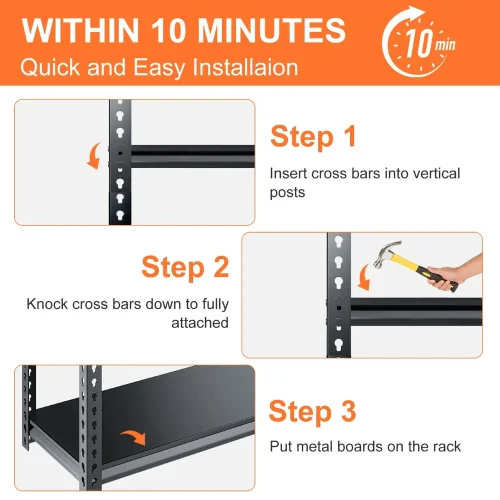 WITHIN 10 MINUTES
Quick and Easy Installaion

10 min

Step 1
Insert cross bars into vertical posts

Step 2
Knock cross bars down to fully attached

Step 3
Put metal boards on the rack