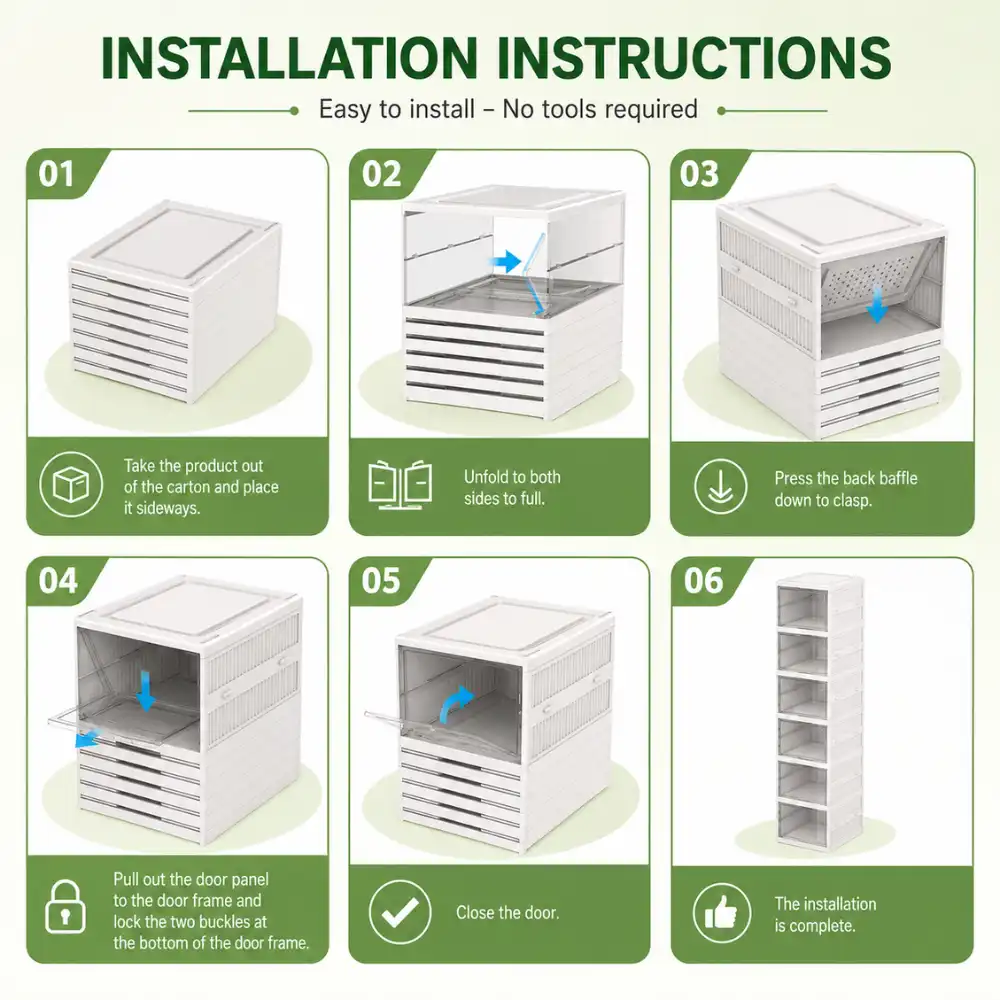 INSTALLATION INSTRUCTIONS

Easy to install – No tools required

01

Take the product out of the carton and place it sideways.

02

Unfold to both sides to full.

03

Press the back baffle down to clasp.

04

Pull out the door panel to the door frame and lock the two buckles at the bottom of the door frame.

05

Close the door.

06

The installation is complete.