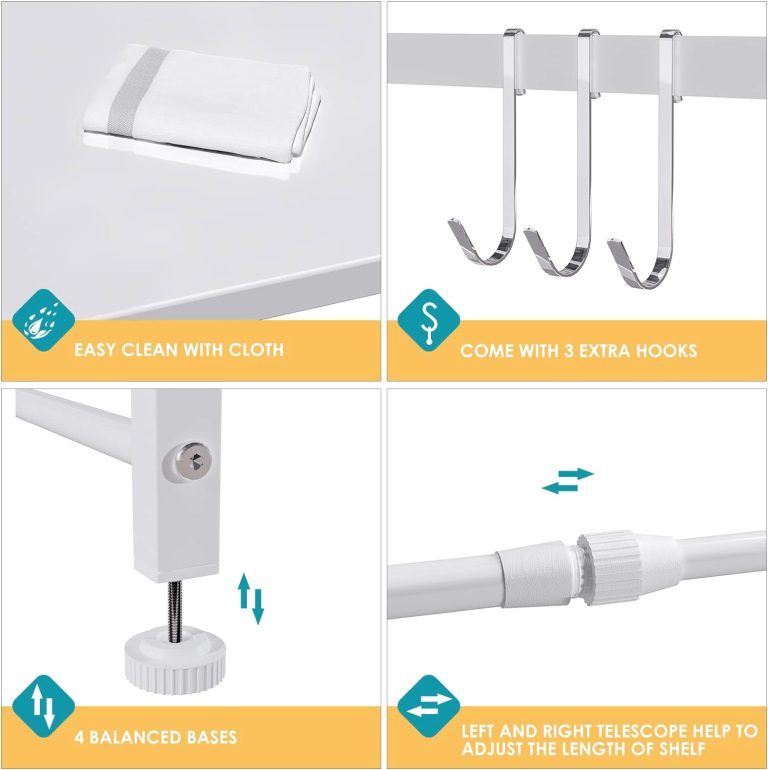 EASY CLEAN WITH CLOTH

COME WITH 3 EXTRA HOOKS

4 BALANCED BASES

LEFT AND RIGHT TELESCOPE HELP TO ADJUST THE LENGTH OF SHELF