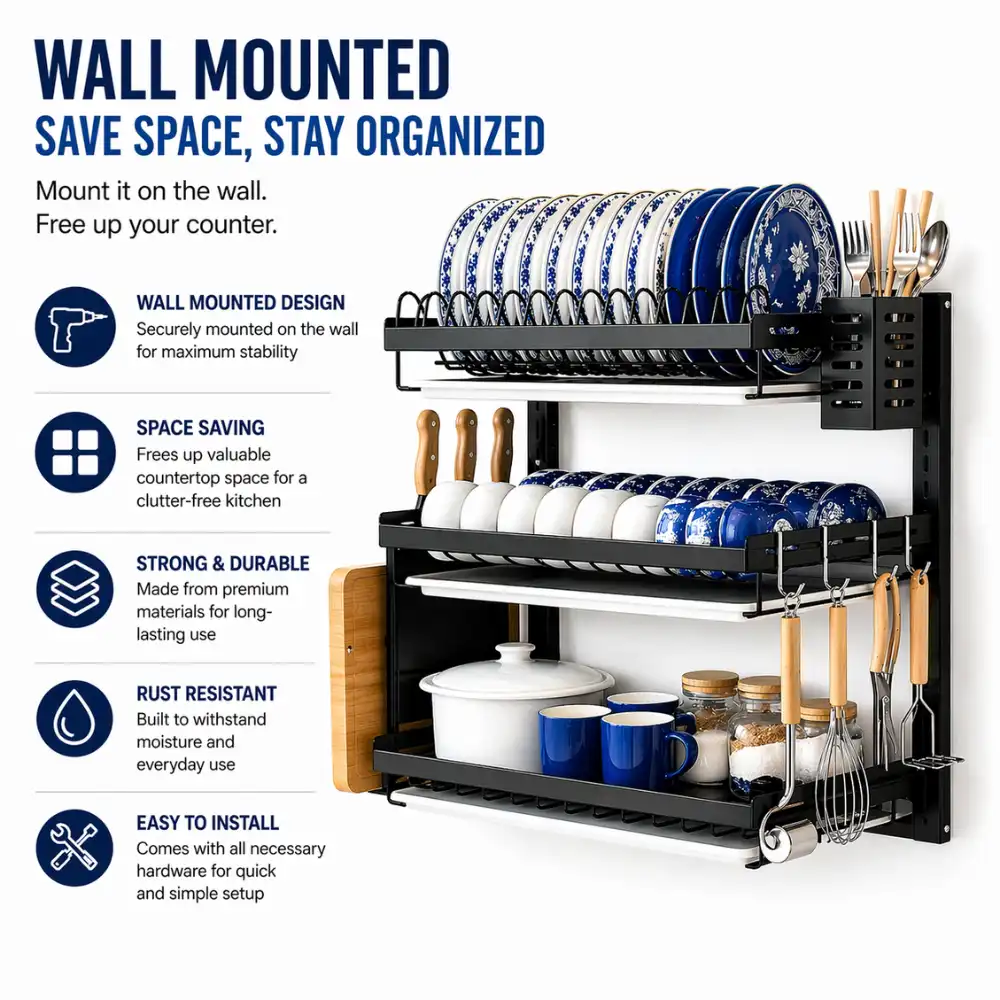 WALL MOUNTED
SAVE SPACE, STAY ORGANIZED

Mount it on the wall.
Free up your counter.

WALL MOUNTED DESIGN
Securely mounted on the wall for maximum stability

SPACE SAVING
Frees up valuable countertop space for a clutter-free kitchen

STRONG & DURABLE
Made from premium materials for long-lasting use

RUST RESISTANT
Built to withstand moisture and everyday use

EASY TO INSTALL
Comes with all necessary hardware for quick and simple setup