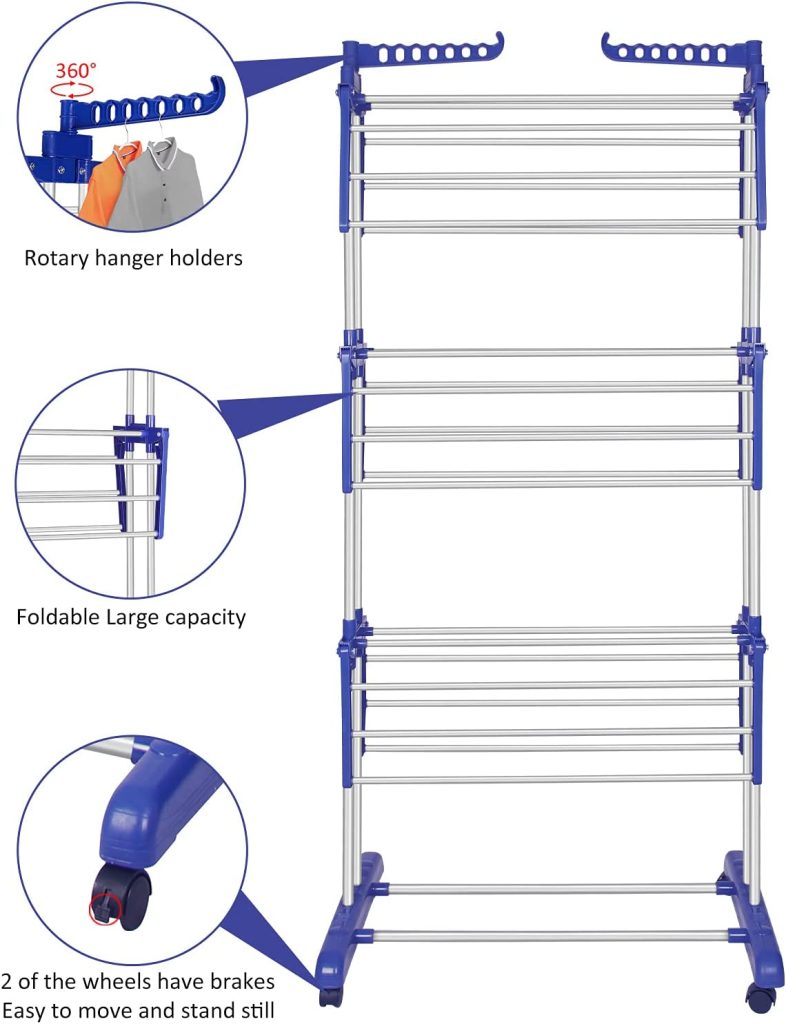 360°

Rotary hanger holders

Foldable Large capacity

2 of the wheels have brakes
Easy to move and stand still