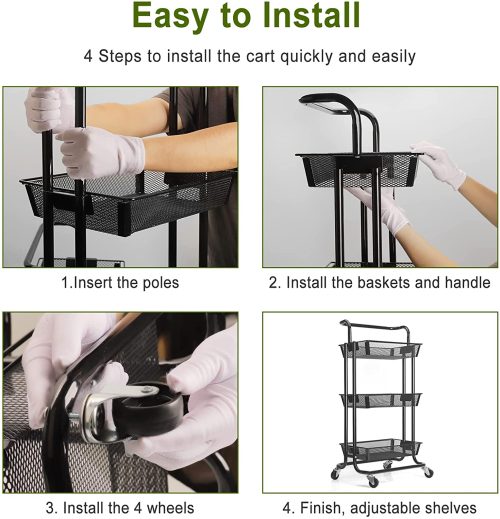 Easy to Install

4 Steps to install the cart quickly and easily

1.Insert the poles

2. Install the baskets and handle

3. Install the 4 wheels

4. Finish, adjustable shelves